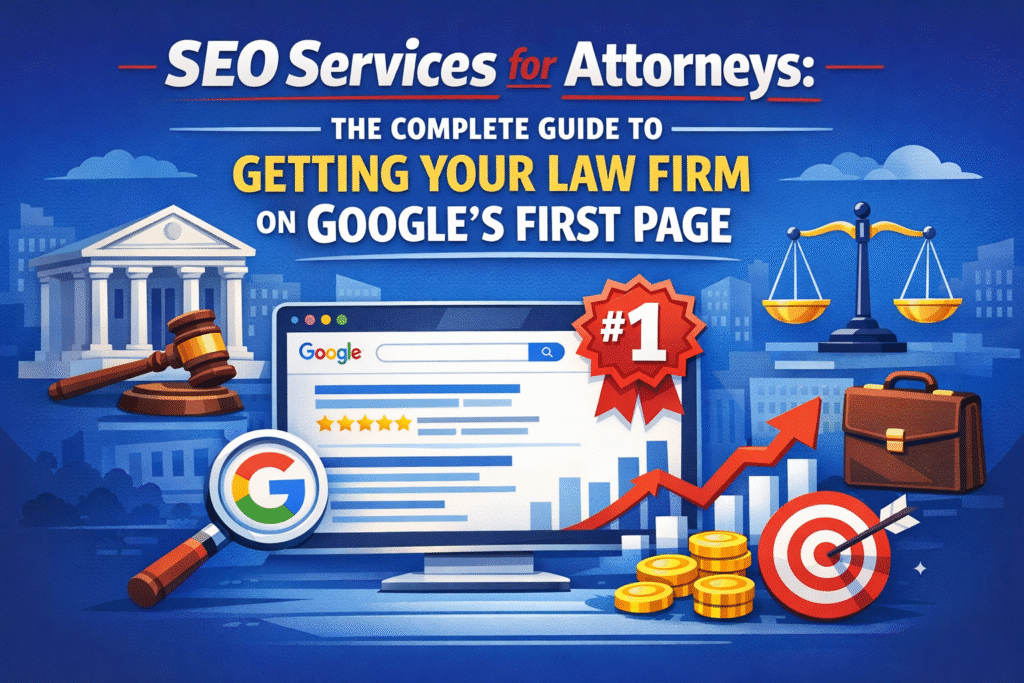 SEO Services for Attorneys:
THE COMPLETE GUIDE TO
GETTING YOUR LAW FIRM
ON GOOGLE'S FIRST PAGE

Google

#1

G